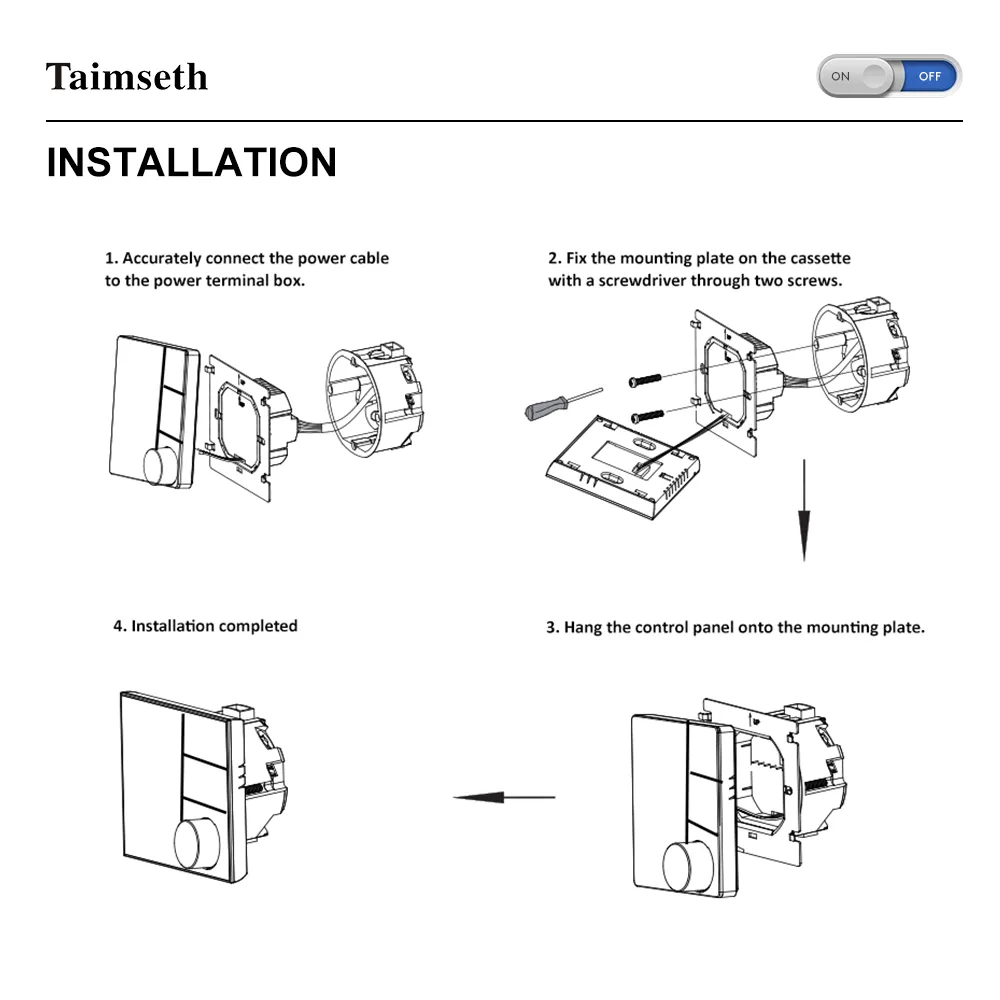 Taimseth

ON OFF

INSTALLATION

1. Accurately connect the power cable to the power terminal box.

2. Fix the mounting plate on the cassette with a screwdriver through two screws.

4. Installation completed

3. Hang the control panel onto the mounting plate.