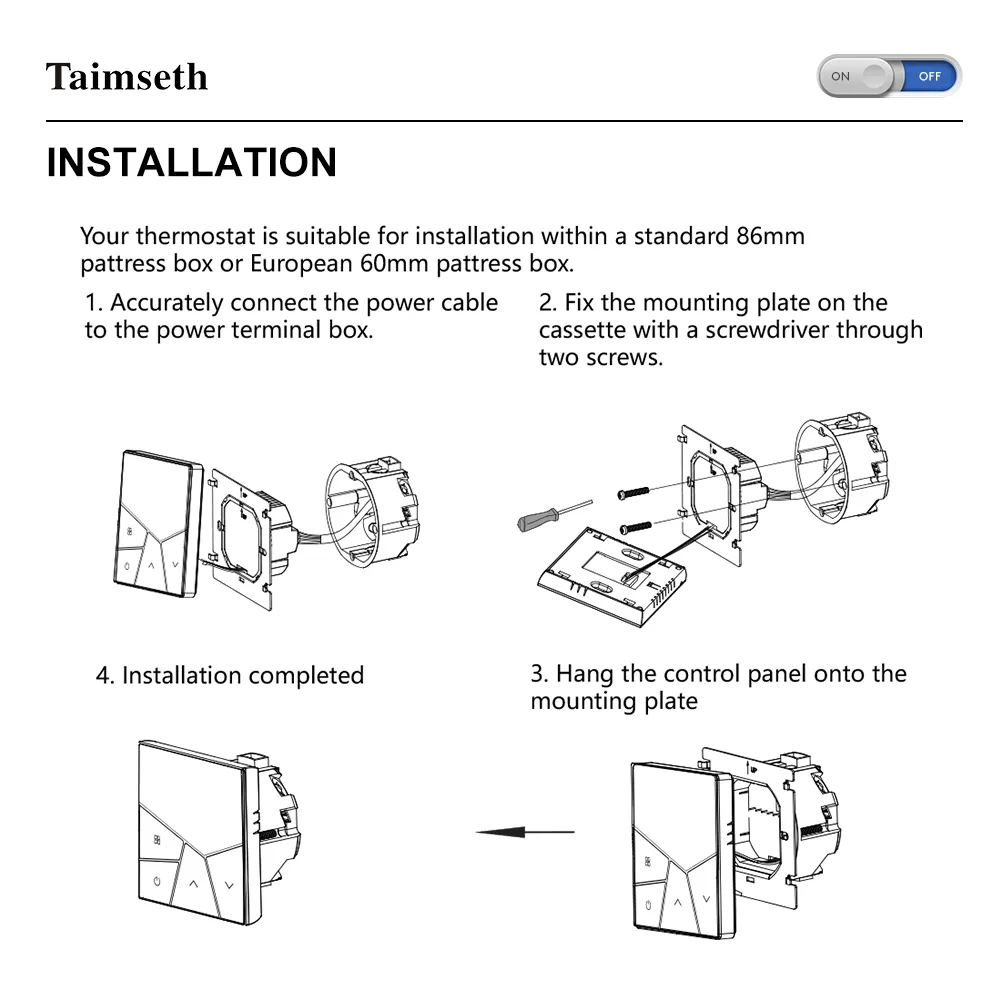 Taimseth

ON OFF

INSTALLATION

Your thermostat is suitable for installation within a standard 86mm pattress box or European 60mm pattress box.

1. Accurately connect the power cable to the power terminal box.

2. Fix the mounting plate on the cassette with a screwdriver through two screws.

4. Installation completed

3. Hang the control panel onto the mounting plate