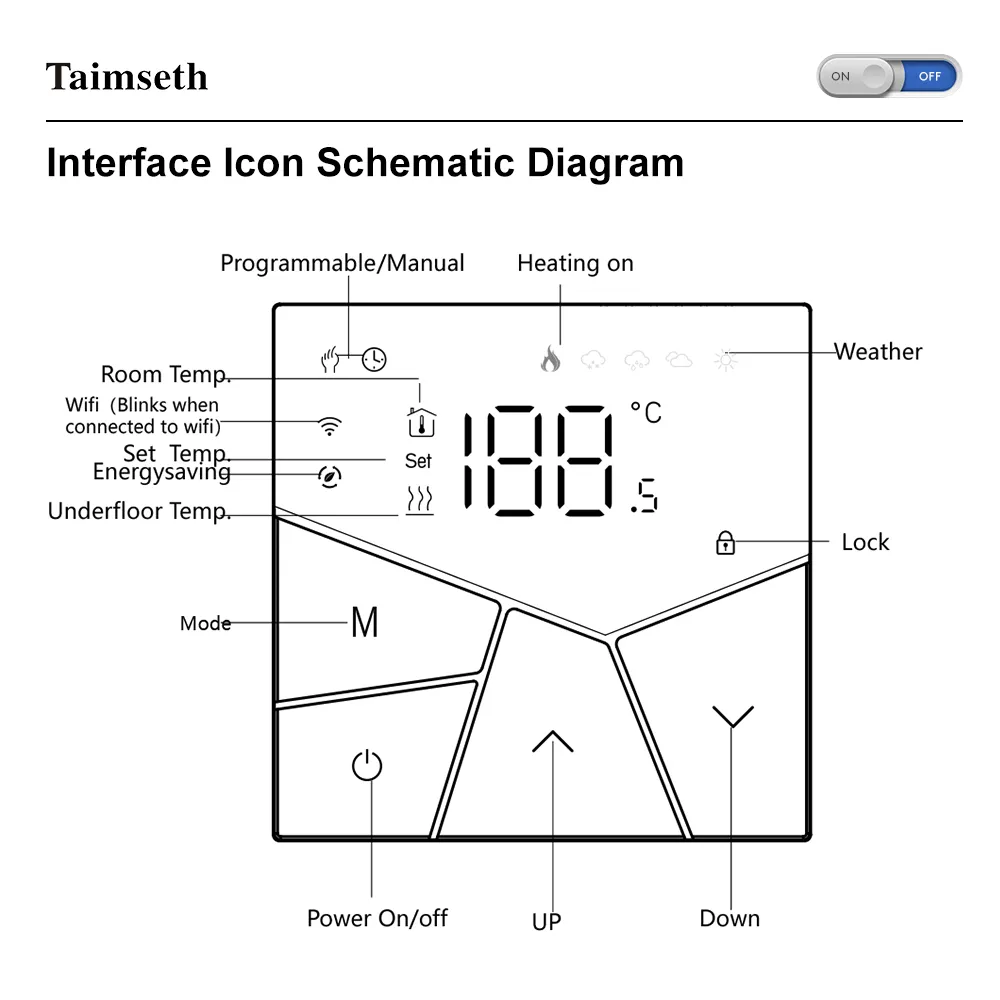 Taimseth

ON OFF

Interface Icon Schematic Diagram

Programmable/Manual

Heating on

Weather

Room Temp.

Wifi (Blinks when connected to wifi)

Set Temp.

Energysaving

Underfloor Temp.

Set

188

°C

.5

Lock

Mode

M

Power On/off

UP

Down