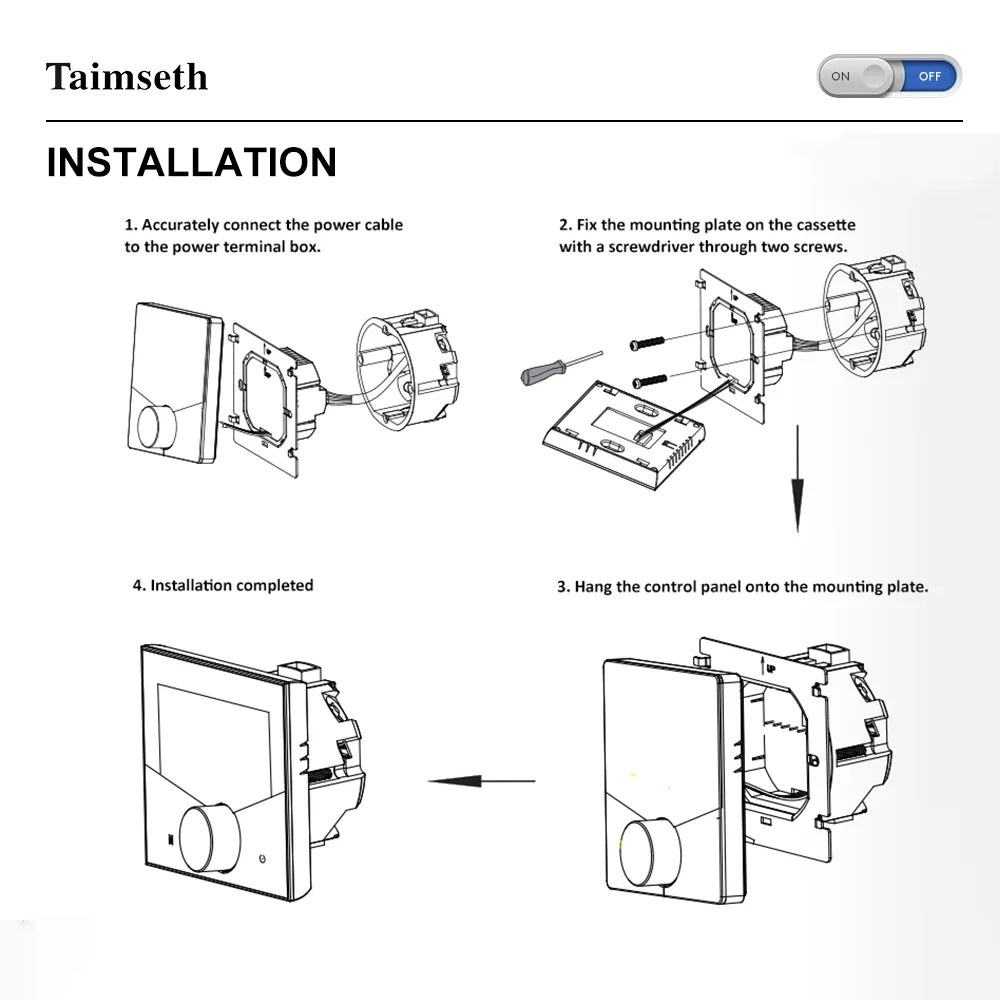 Taimseth

ON OFF

INSTALLATION

1. Accurately connect the power cable to the power terminal box.

2. Fix the mounting plate on the cassette with a screwdriver through two screws.

4. Installation completed

3. Hang the control panel onto the mounting plate.

UP