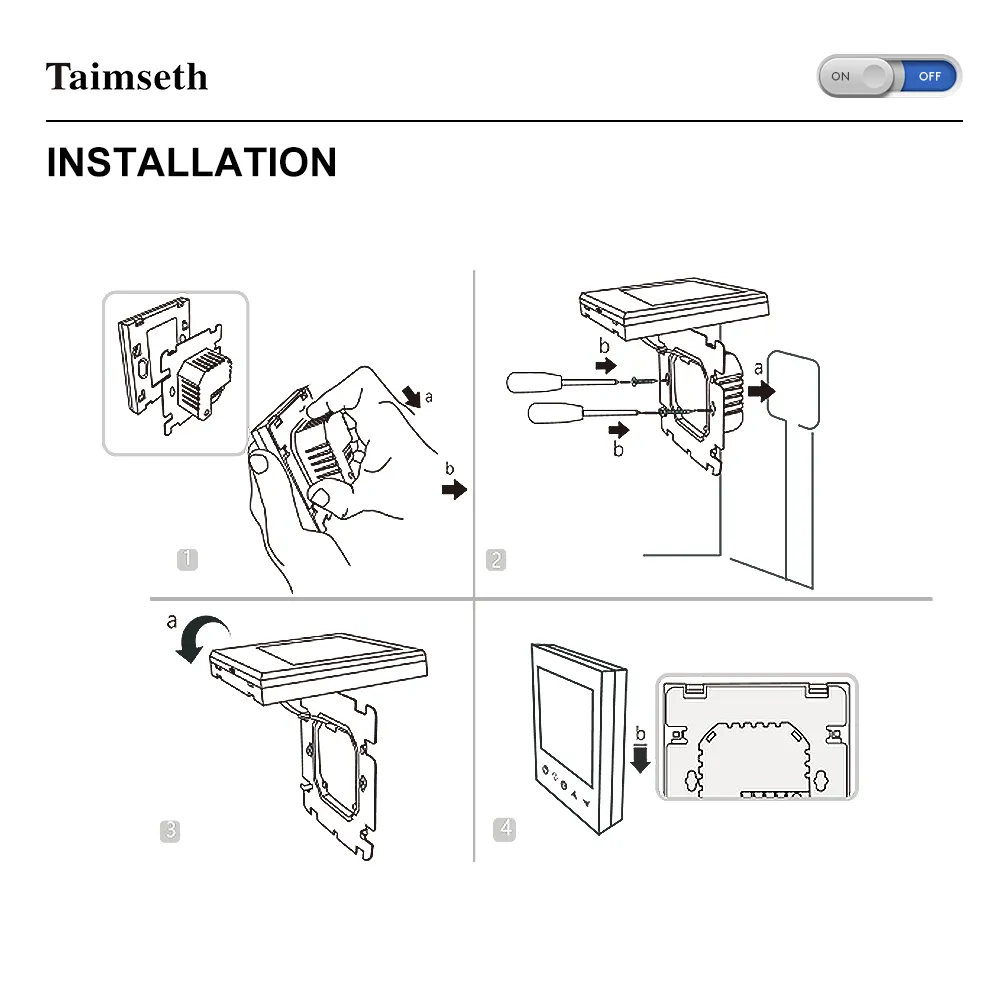 Taimseth

ON OFF

INSTALLATION

a
b
1

b
a
b
2

a
3

b
4