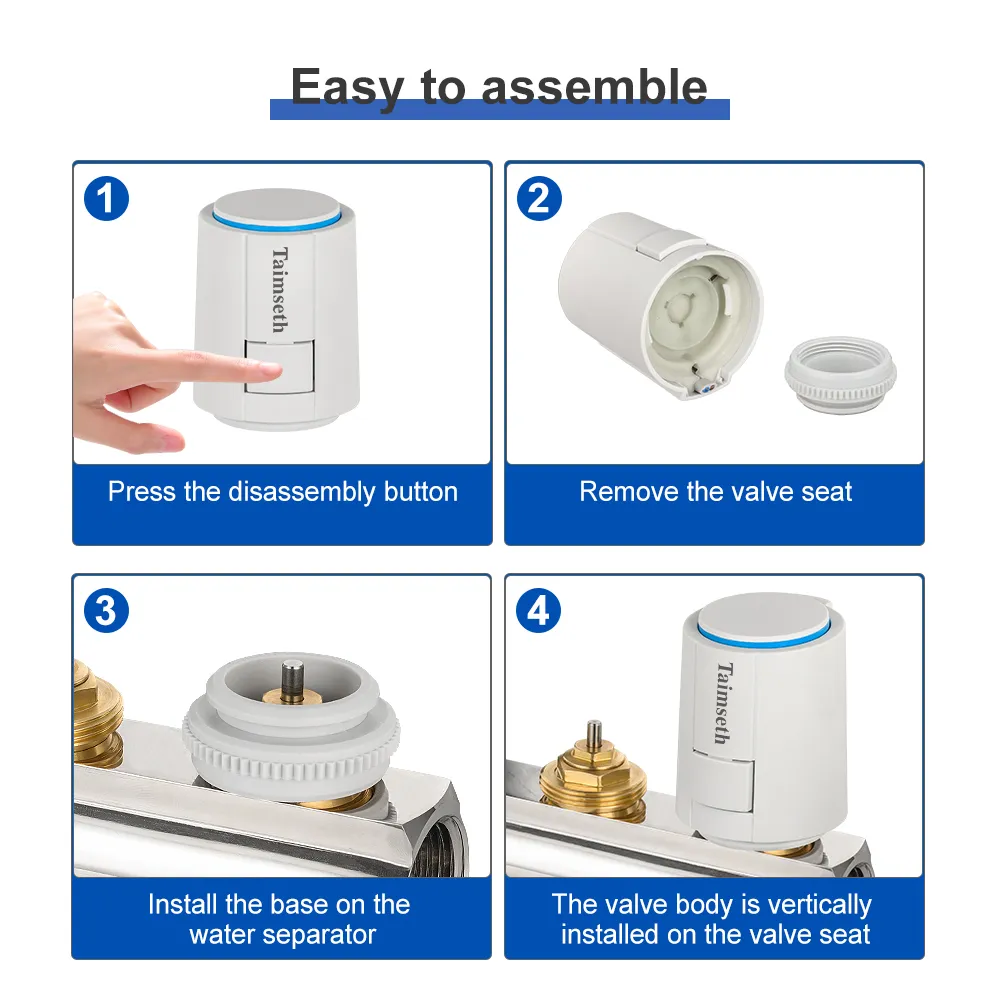 Easy to assemble

1

Taimseth

Press the disassembly button

2

Remove the valve seat

3

Install the base on the water separator

4

Taimseth

The valve body is vertically installed on the valve seat