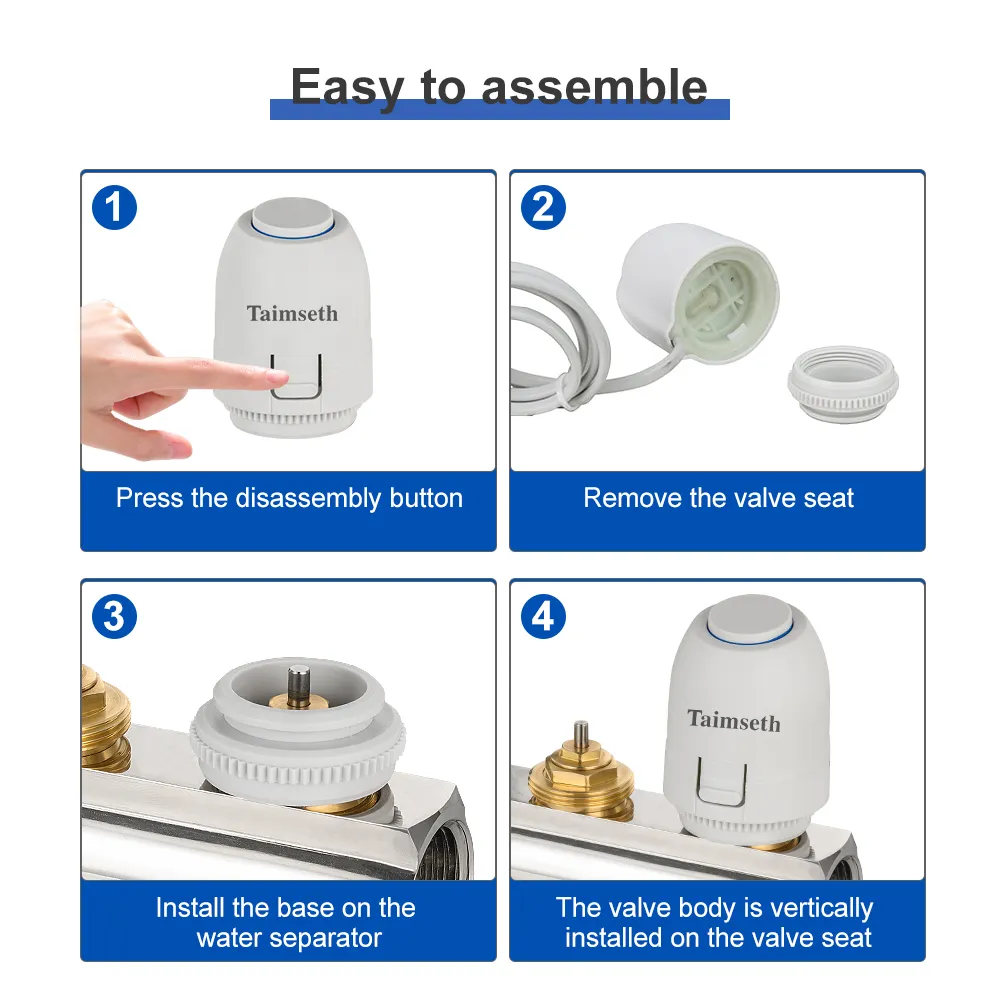 Easy to assemble

1

Taimseth

Press the disassembly button

2

Remove the valve seat

3

Install the base on the water separator

4

Taimseth

The valve body is vertically installed on the valve seat